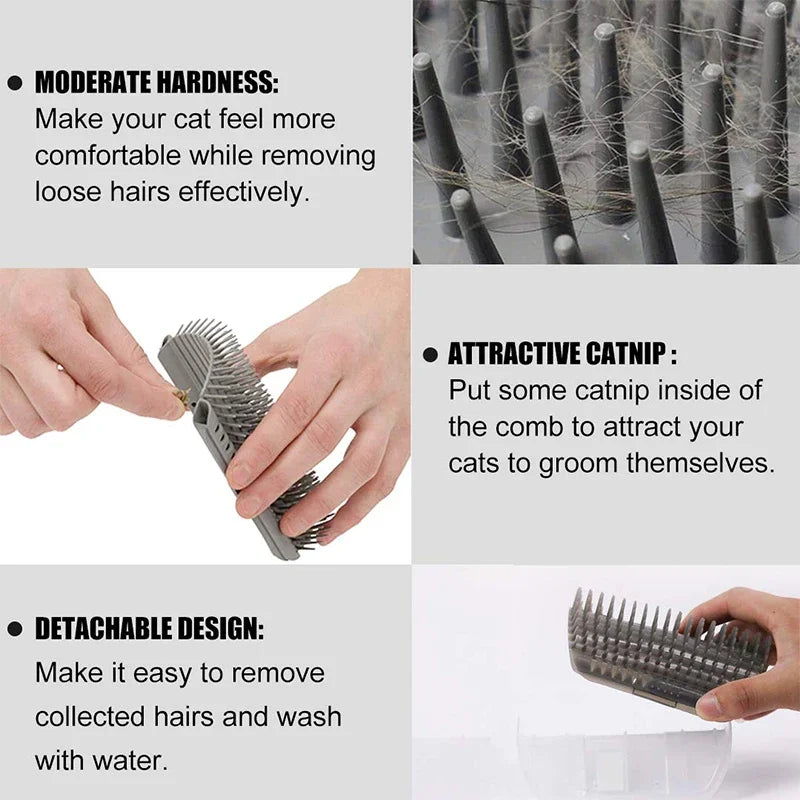 ● MODERATE HARDNESS:
Make your cat feel more comfortable while removing loose hairs effectively.

● ATTRACTIVE CATNIP :
Put some catnip inside of the comb to attract your cats to groom themselves.

● DETACHABLE DESIGN:
Make it easy to remove collected hairs and wash with water.